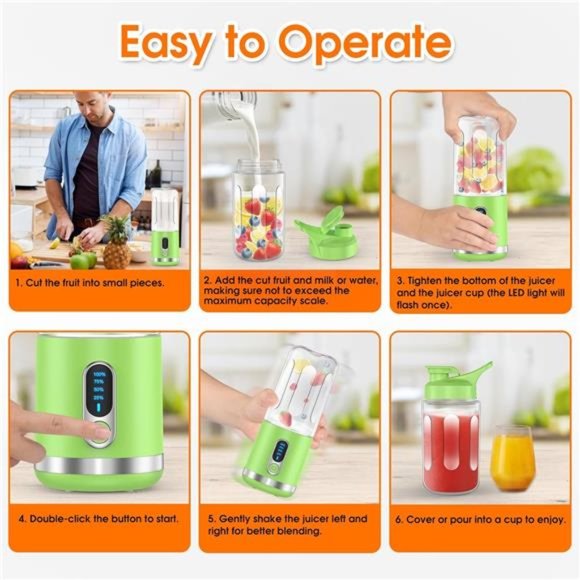 Easy to Operate

1. Cut the fruit into small pieces.

2. Add the cut fruit and milk or water, making sure not to exceed the maximum capacity scale.

3. Tighten the bottom of the juicer and the juicer cup (the LED light will flash once).

100%
75%
50%
25%

4. Double-click the button to start.

5. Gently shake the juicer left and right for better blending.

6. Cover or pour into a cup to enjoy.